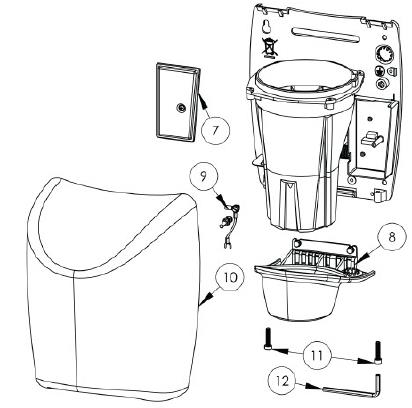 7

9

8

10

11

12